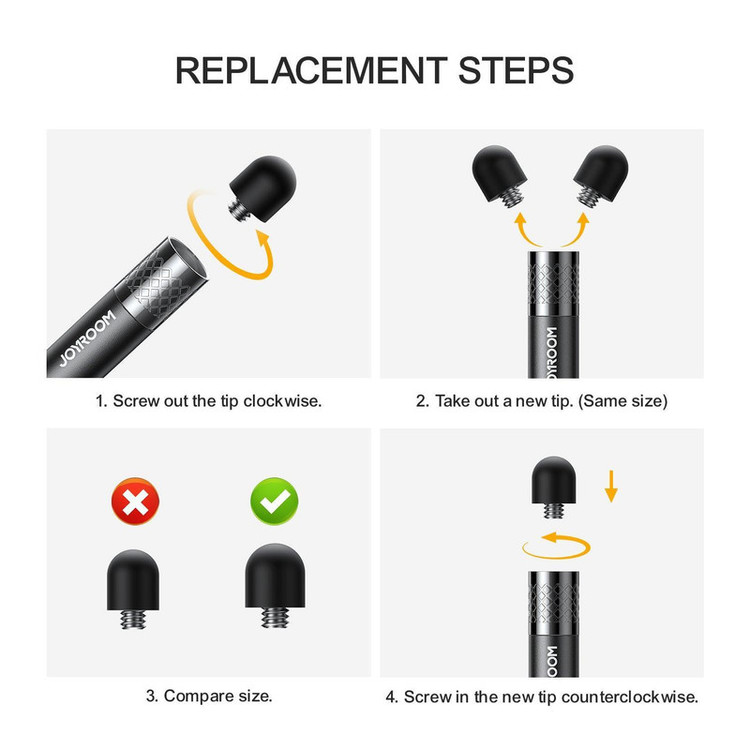 REPLACEMENT STEPS

JOYROOM

1. Screw out the tip clockwise.

JOYROOM

2. Take out a new tip. (Same size)

3. Compare size.

JOYROOM

4. Screw in the new tip counterclockwise.